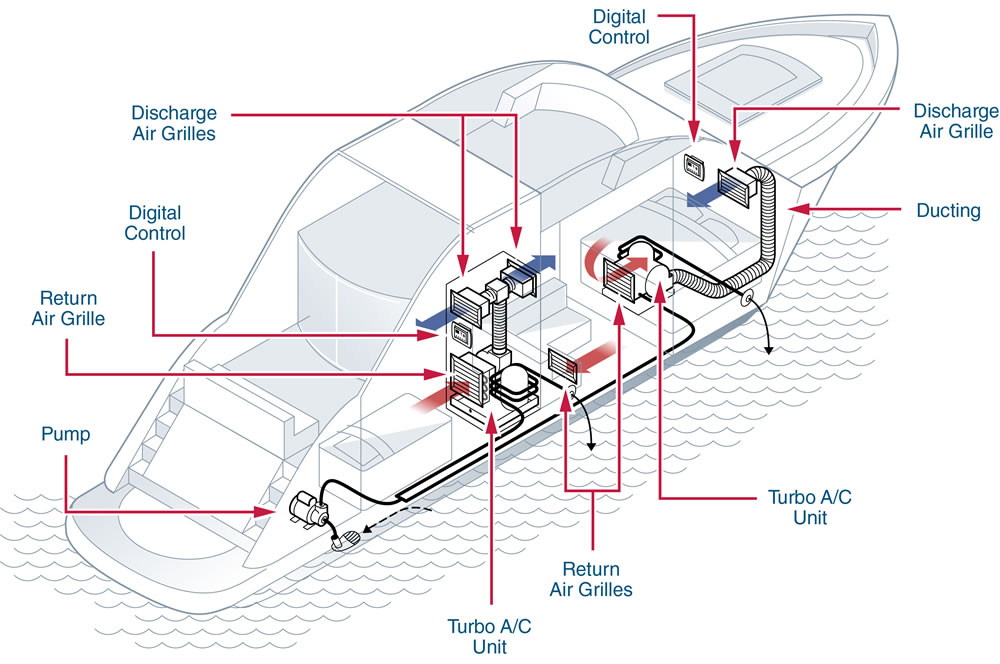 Digital Control

Discharge Air Grilles

Discharge Air Grille

Digital Control

Ducting

Return Air Grille

Pump

Turbo A/C Unit

Return Air Grilles

Turbo A/C Unit